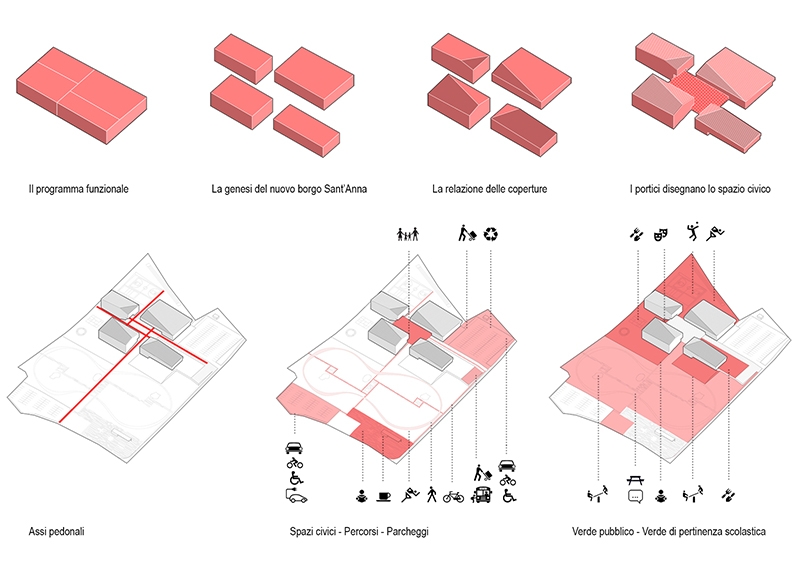 Il programma funzionale

La genesi del nuovo borgo Sant'Anna

La relazione delle coperture

I portici disegnano lo spazio civico

Assi pedonali

Spazi civici - Percorsi - Parcheggi

Verde pubblico - Verde di pertinenza scolastica