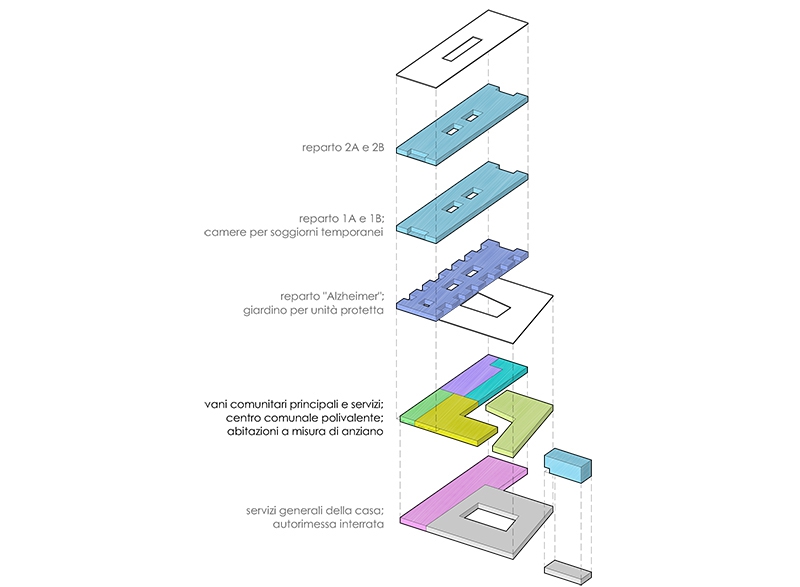 reparto 2A e 2B

reparto 1A e 1B;
camere per soggiorni temporanei

reparto "Alzheimer";
giardino per unità protetta

vani comunitari principali e servizi;
centro comunale polivalente;
abitazioni a misura di anziano

servizi generali della casa;
autorimessa interrata